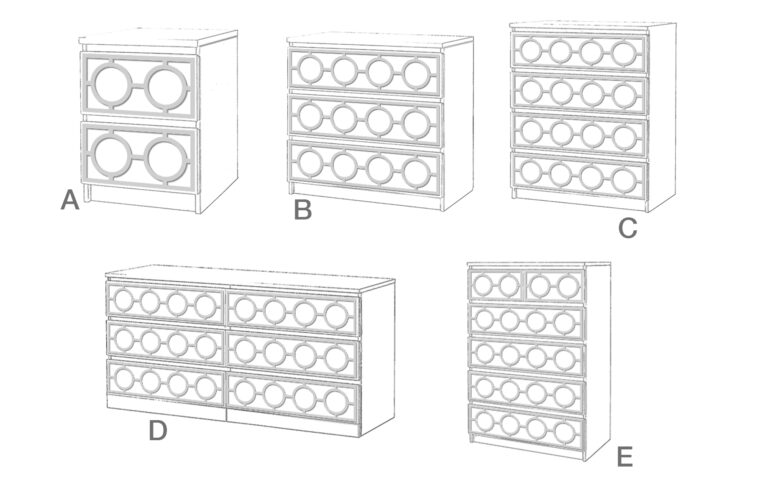 A
B
C
D
E