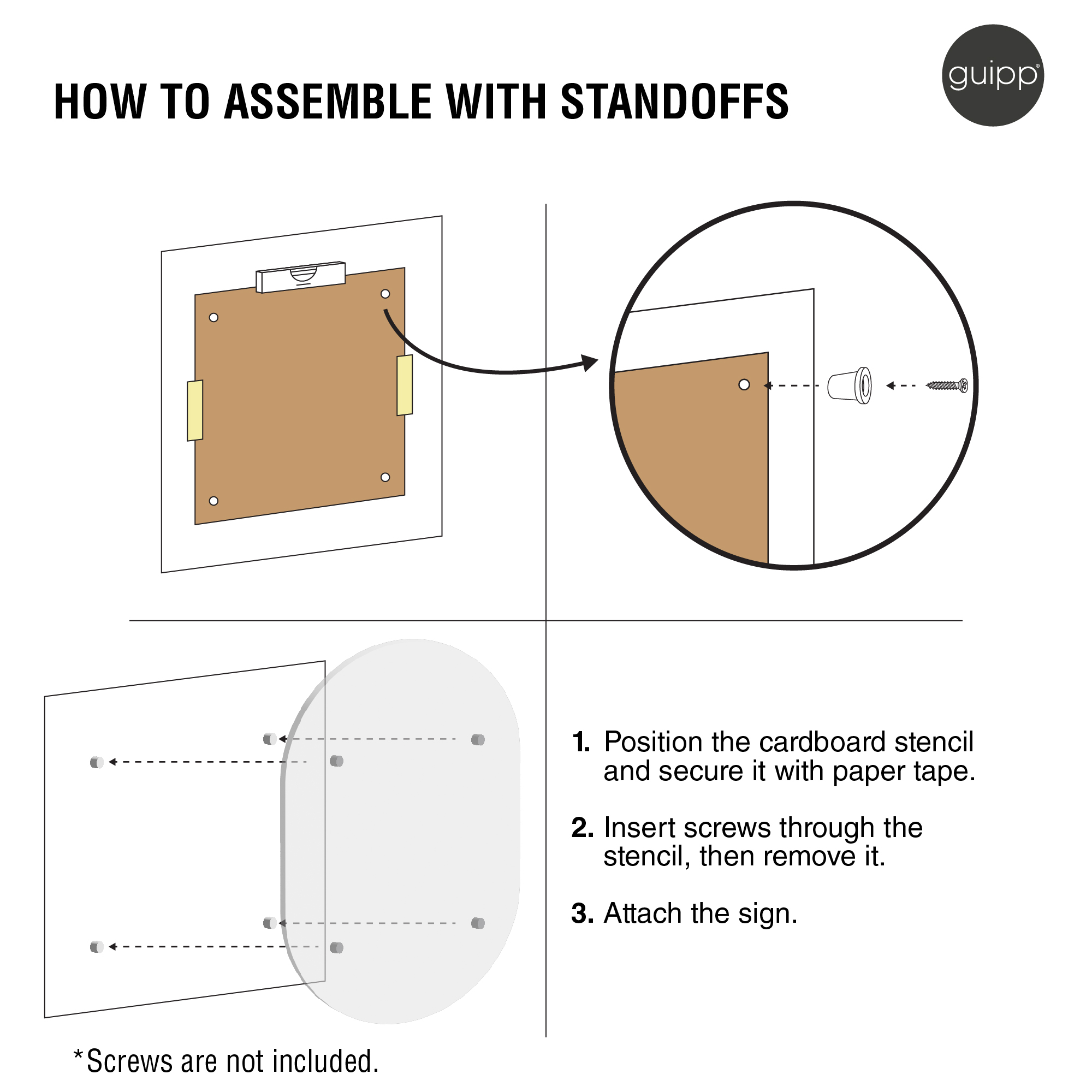 HOW TO ASSEMBLE WITH STANDOFFS

guipp®

1. Position the cardboard stencil and secure it with paper tape.

2. Insert screws through the stencil, then remove it.

3. Attach the sign.

*Screws are not included.