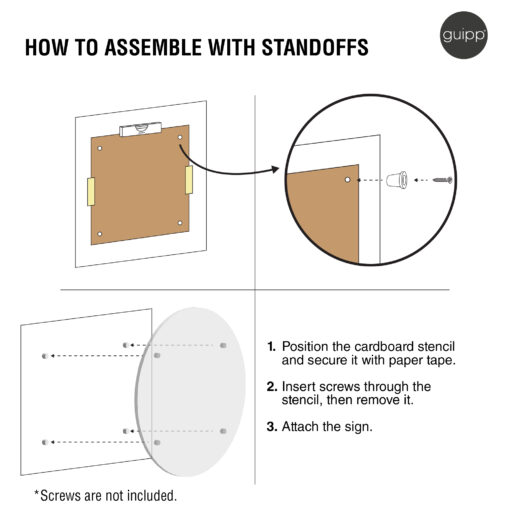 HOW TO ASSEMBLE WITH STANDOFFS

guipp

1. Position the cardboard stencil and secure it with paper tape.

2. Insert screws through the stencil, then remove it.

3. Attach the sign.

*Screws are not included.