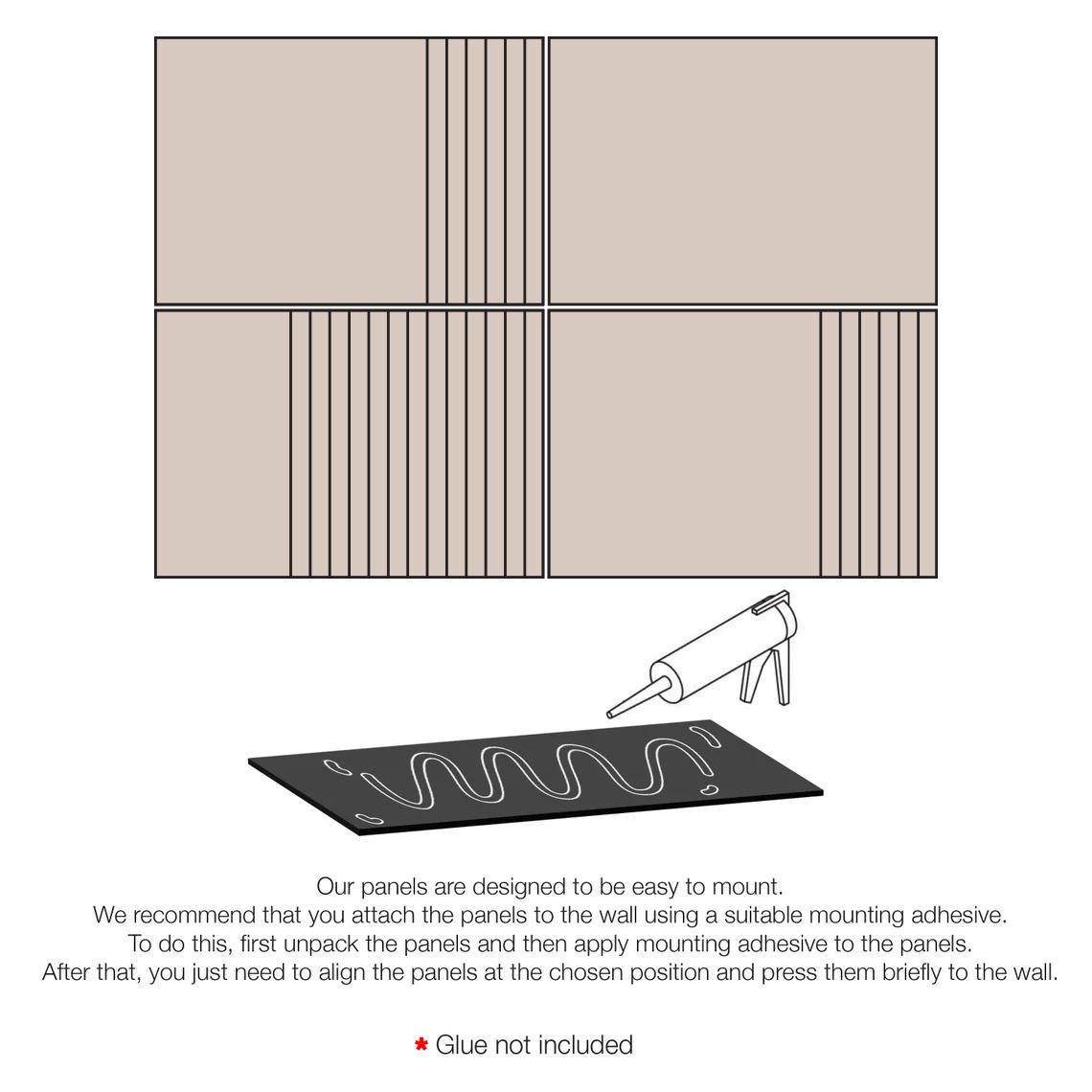 Our panels are designed to be easy to mount.
We recommend that you attach the panels to the wall using a suitable mounting adhesive.
To do this, first unpack the panels and then apply mounting adhesive to the panels.
After that, you just need to align the panels at the chosen position and press them briefly to the wall.

* Glue not included