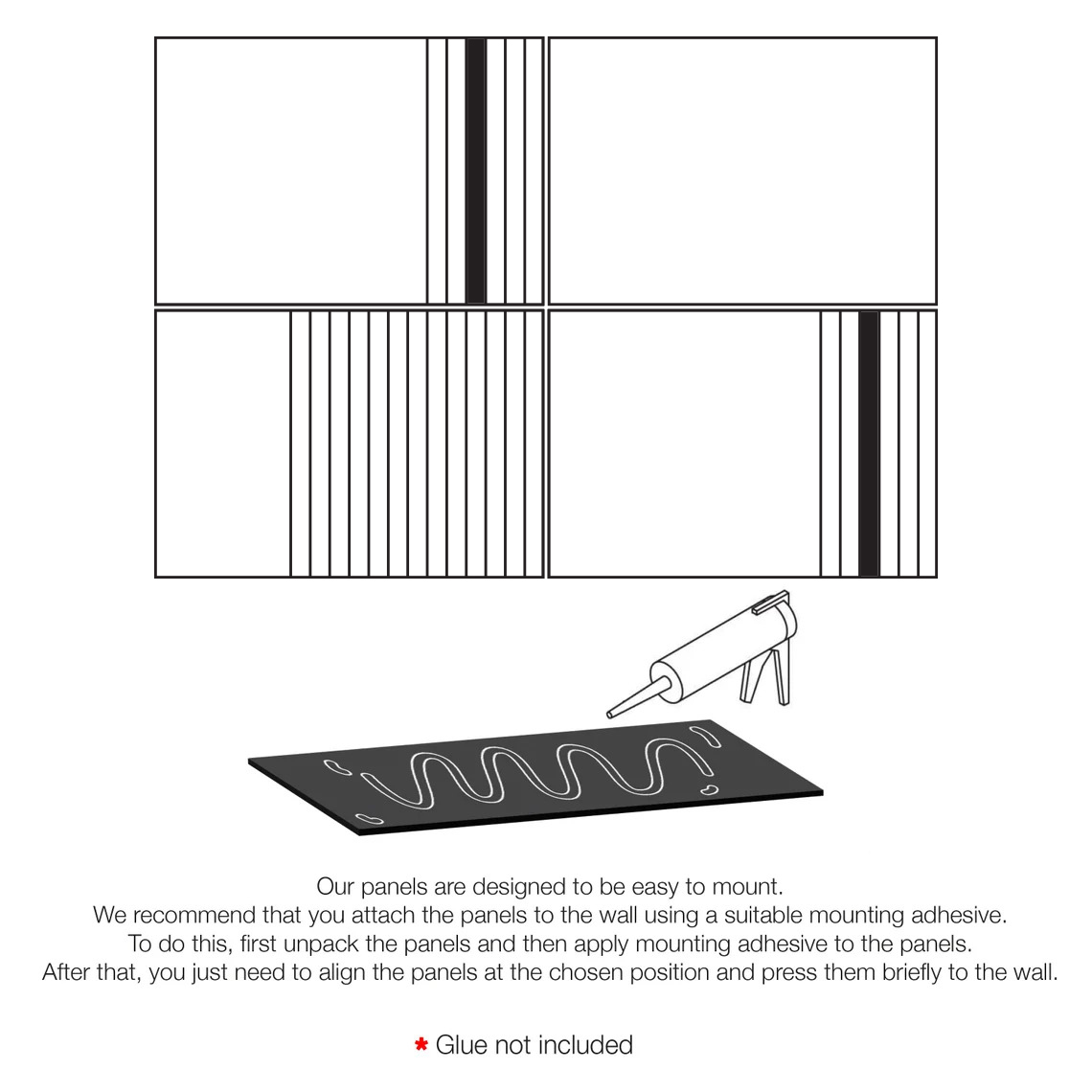 Our panels are designed to be easy to mount.
We recommend that you attach the panels to the wall using a suitable mounting adhesive.
To do this, first unpack the panels and then apply mounting adhesive to the panels.
After that, you just need to align the panels at the chosen position and press them briefly to the wall.

* Glue not included