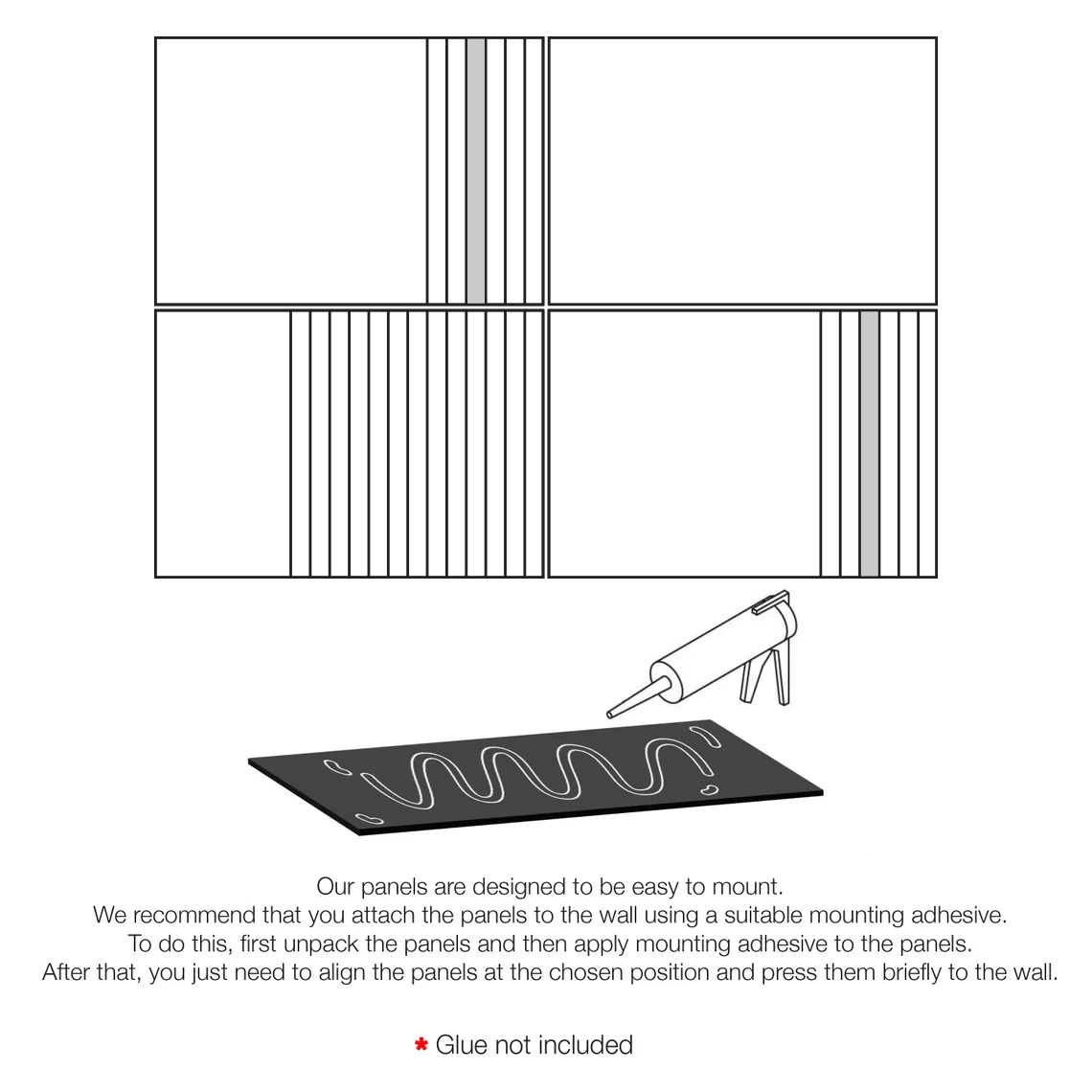 Our panels are designed to be easy to mount.
We recommend that you attach the panels to the wall using a suitable mounting adhesive.
To do this, first unpack the panels and then apply mounting adhesive to the panels.
After that, you just need to align the panels at the chosen position and press them briefly to the wall.

* Glue not included